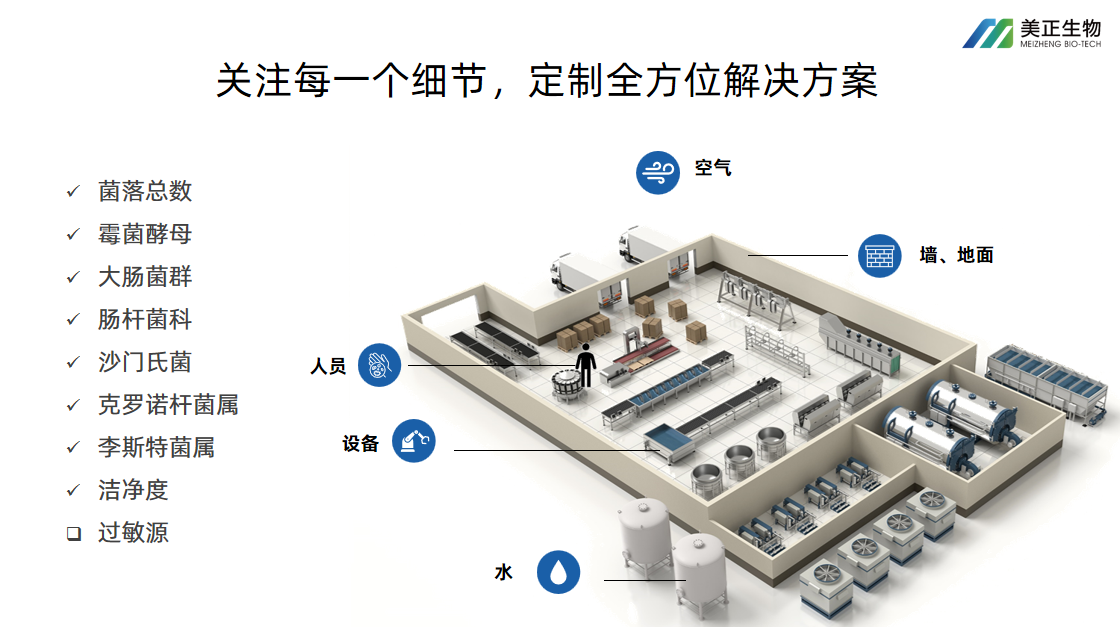 美正生物
MEIZHENG BIO-TECH

关注每一个细节，定制全方位解决方案

✓ 菌落总数
✓ 霉菌酵母
✓ 大肠菌群
✓ 肠杆菌科
✓ 沙门氏菌
✓ 克罗诺杆菌属
✓ 李斯特菌属
✓ 洁净度
❑ 过敏源

空气

墙、地面

人员

设备

水