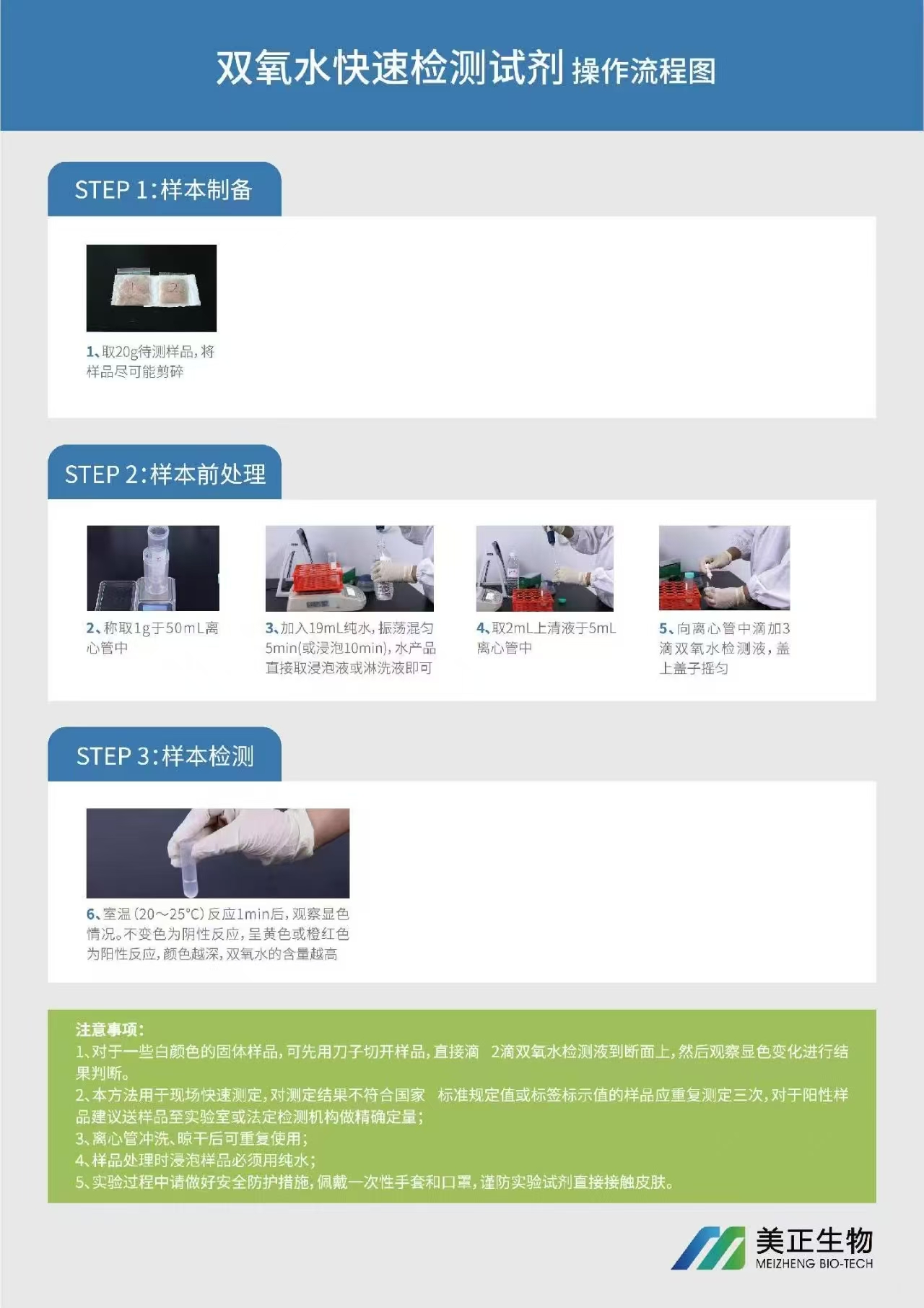 双氧水快速检测试剂 操作流程图

STEP 1:样本制备

1、取20g待测样品，将样品尽可能剪碎

STEP 2:样本前处理

2、称取1g于50mL离心管中

3、加入19mL纯水，振荡混匀5min(或浸泡10min)，水产品直接取浸泡液或淋洗液即可

4、取2mL上清液于5mL离心管中

5、向离心管中滴加3滴双氧水检测液，盖上盖子摇匀

STEP 3:样本检测

6、室温(20～25℃)反应1min后，观察显色情况。不变色为阴性反应，呈黄色或橙红色为阳性反应，颜色越深，双氧水的含量越高

注意事项：
1、对于一些白颜色的固体样品，可先用刀子切开样品，直接滴 2滴双氧水检测液到断面上，然后观察显色变化进行结果判断。
2、本方法用于现场快速测定，对测定结果不符合国家 标准规定值或标签标示值的样品应重复测定三次，对于阳性样品建议送样品至实验室或法定检测机构做精确定量；
3、离心管冲洗、晾干后可重复使用；
4、样品处理时浸泡样品必须用纯水；
5、实验过程中请做好安全防护措施，佩戴一次性手套和口罩，谨防实验试剂直接接触皮肤。

美正生物
MEIZHENG BIO-TECH